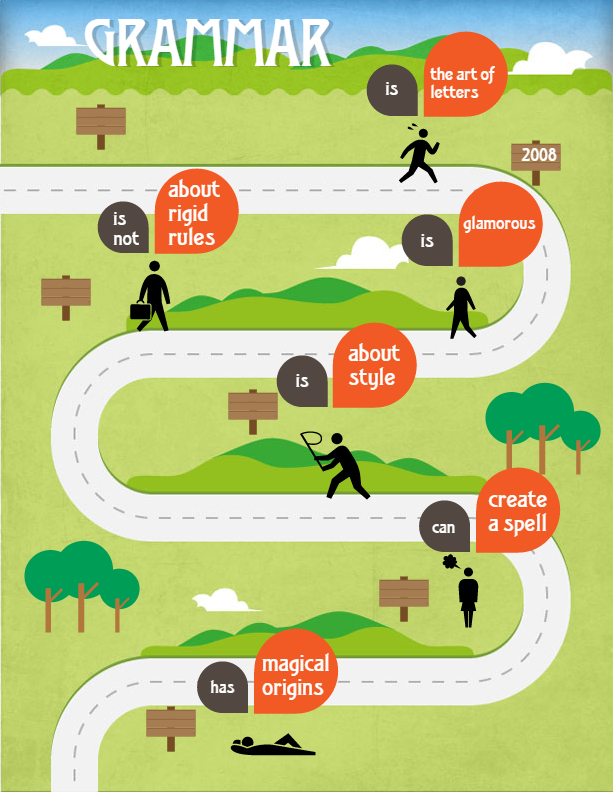 GRAMMAR

is

the art of letters

2008

is not

about rigid rules

is

glamorous

is

about style

can

create a spell

has

magical origins