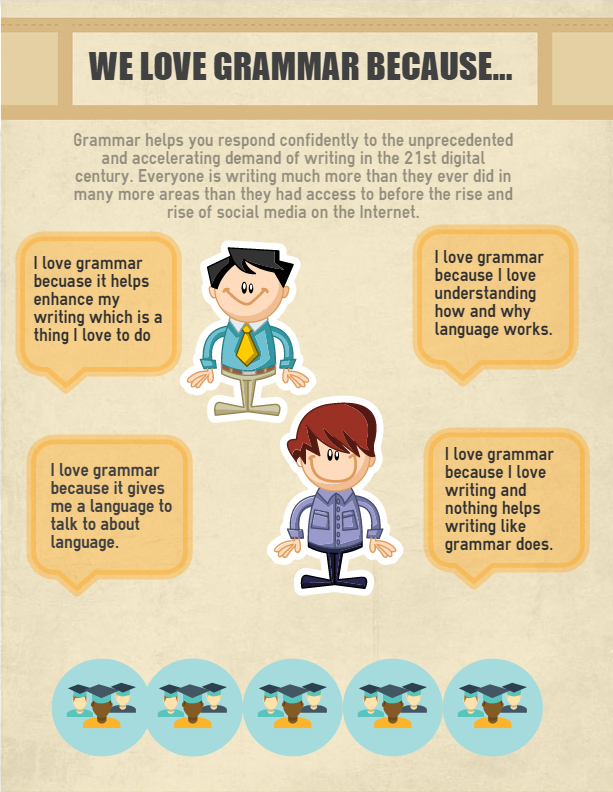 WE LOVE GRAMMAR BECAUSE...

Grammar helps you respond confidently to the unprecedented and accelerating demand of writing in the 21st digital century. Everyone is writing much more than they ever did in many more areas than they had access to before the rise and rise of social media on the Internet.

I love grammar becuase it helps enhance my writing which is a thing I love to do

I love grammar because I love understanding how and why language works.

I love grammar because it gives me a language to talk to about language.

I love grammar because I love writing and nothing helps writing like grammar does.